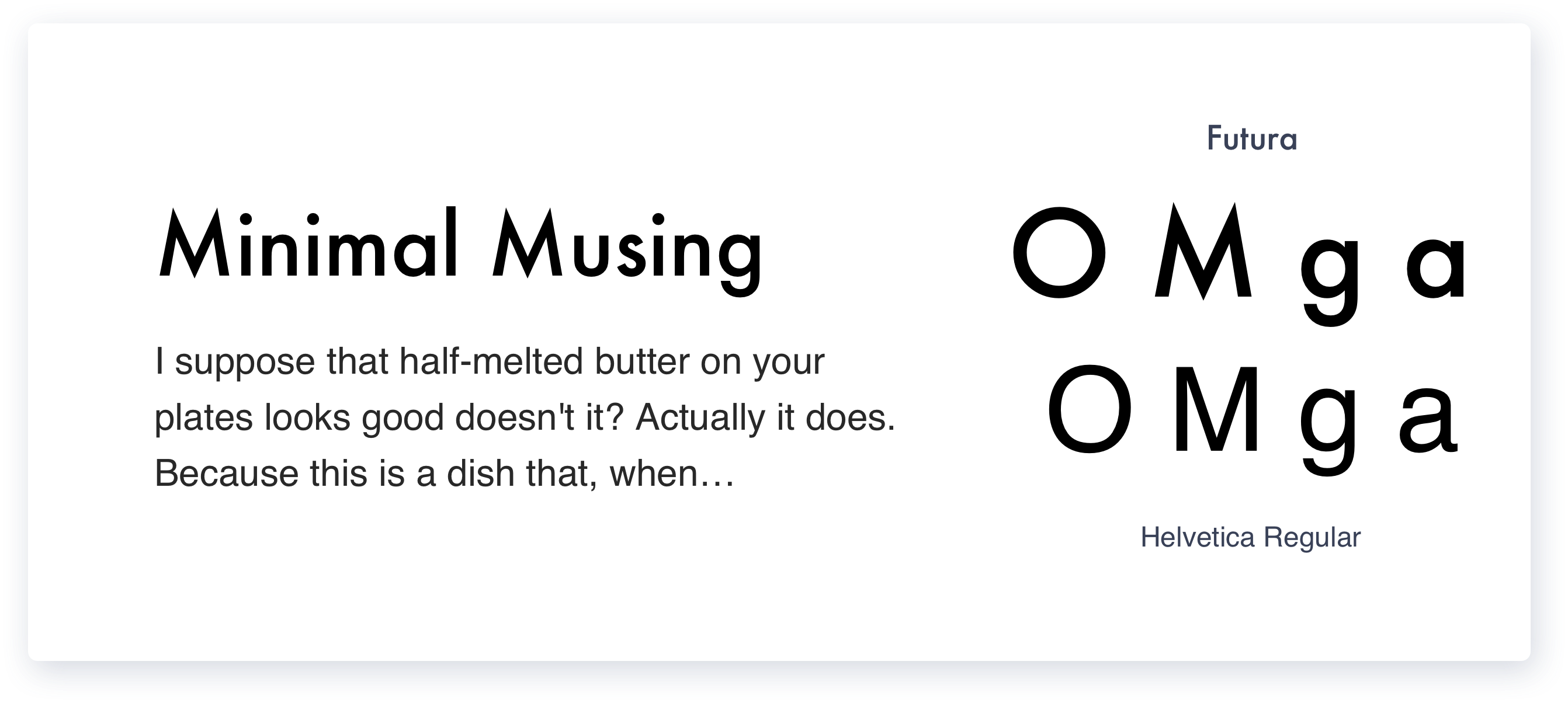 Minimal Musing

I suppose that half-melted butter on your plates looks good doesn't it? Actually it does. Because this is a dish that, when…

Futura

O M g a

O M g a

Helvetica Regular