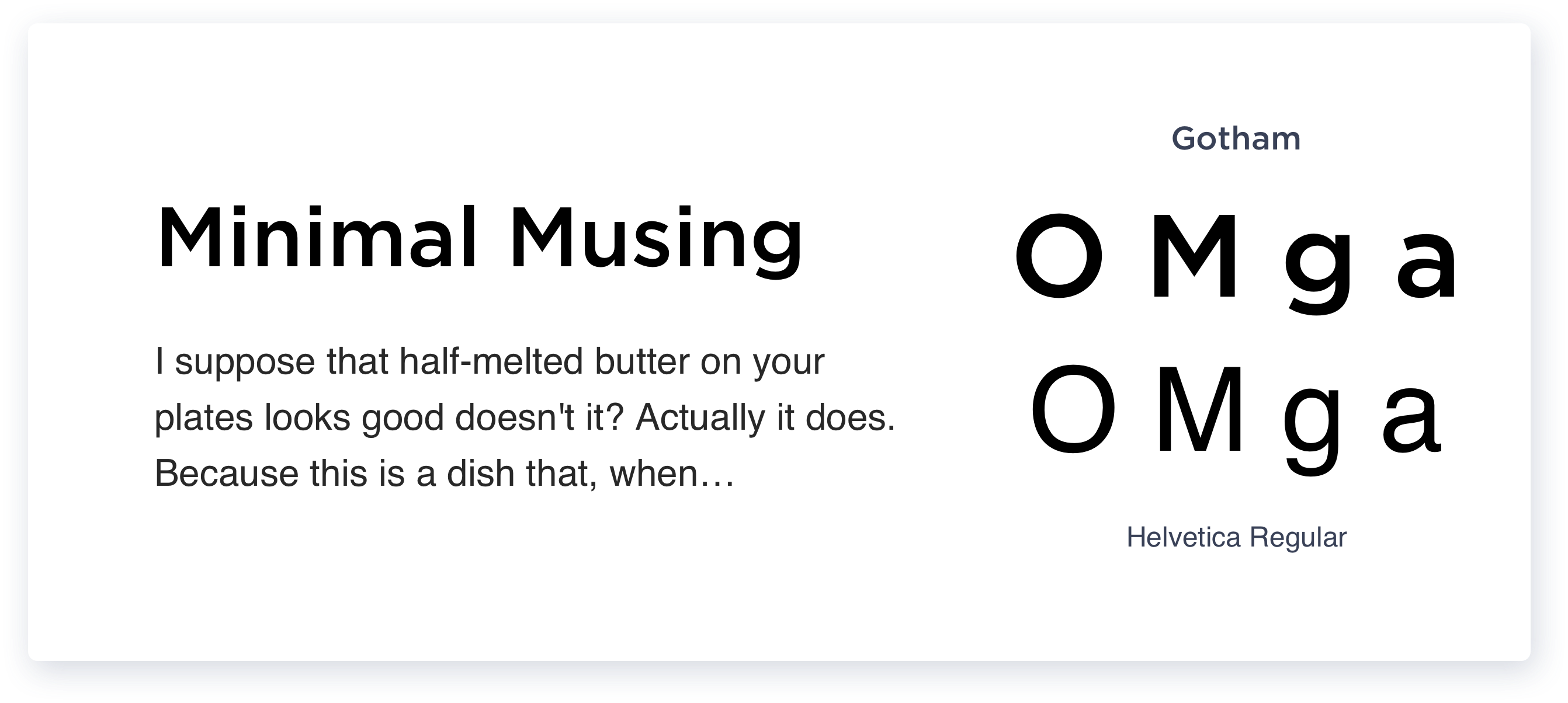 Minimal Musing

I suppose that half-melted butter on your plates looks good doesn't it? Actually it does. Because this is a dish that, when…

Gotham

O M g a

O M g a

Helvetica Regular